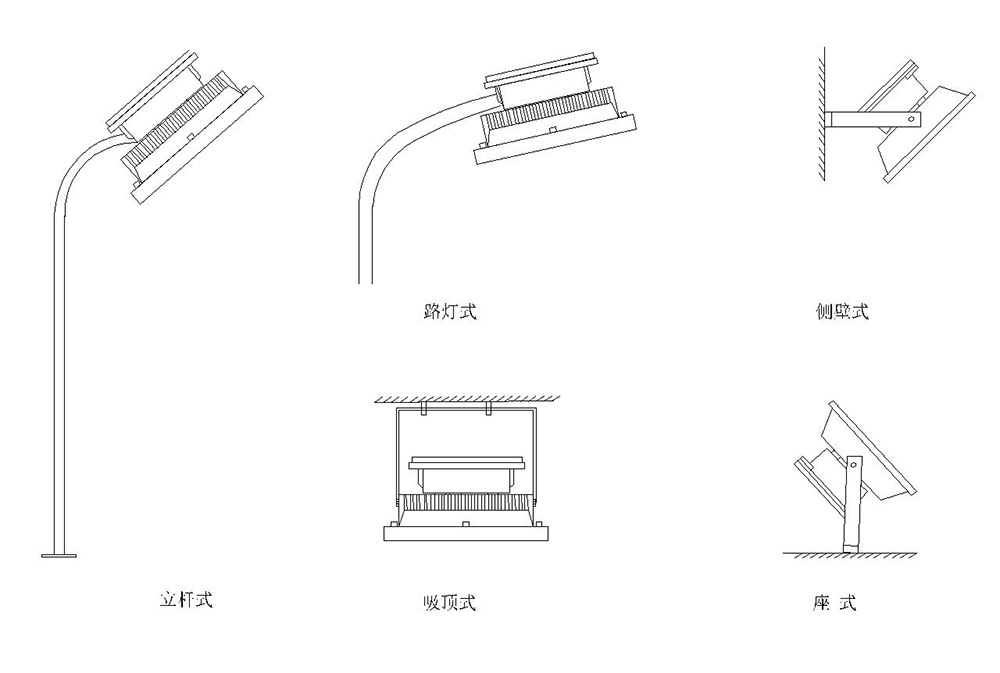 路灯式

侧壁式

立杆式

吸顶式

座 式